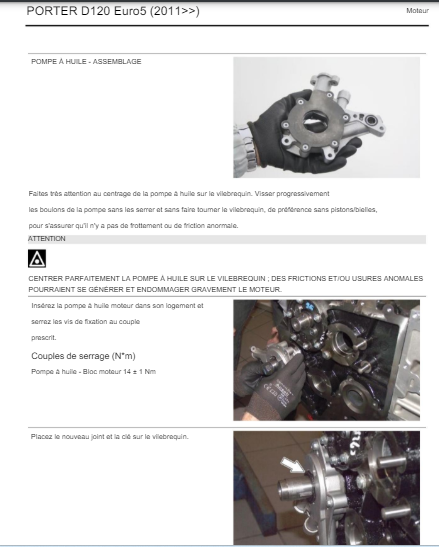 PORTER D120 Euro5 (2011>>)

Moteur

POMPE À HUILE - ASSEMBLAGE

Faites très attention au centrage de la pompe à huile sur le vilebrequin. Visser progressivement

les boulons de la pompe sans les serrer et sans faire tourner le vilebrequin, de préférence sans pistons/bielles,

pour s'assurer qu'il n'y a pas de frottement ou de friction anormale.

ATTENTION

CENTRER PARFAITEMENT LA POMPE À HUILE SUR LE VILEBREQUIN ; DES FRICTIONS ET/OU USURES ANOMALES POURRAIENT SE GÉNÉRER ET ENDOMMAGER GRAVEMENT LE MOTEUR.

Insérez la pompe à huile moteur dans son logement et

serrez les vis de fixation au couple

prescrit.

Couples de serrage (N*m)

Pompe à huile - Bloc moteur 14 ± 1 Nm

Placez le nouveau joint et la clé sur le vilebrequin.