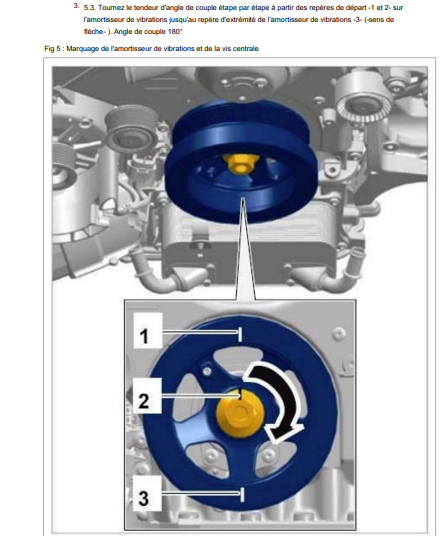 3. 5.3. Tournez le tendeur d'angle de couple étape par étape à partir des repères de départ -1 et 2- sur l'amortisseur de vibrations jusqu'au repère d'extrémité de l'amortisseur de vibrations -3- (-sens de flèche- ). Angle de couple 180°

Fig 5 : Marquage de l'amortisseur de vibrations et de la vis centrale

1

2

3