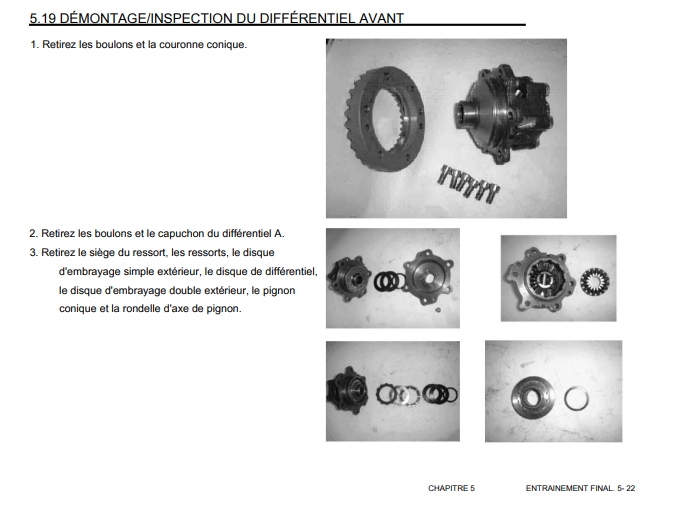 5.19 DÉMONTAGE/INSPECTION DU DIFFÉRENTIEL AVANT

1. Retirez les boulons et la couronne conique.

2. Retirez les boulons et le capuchon du différentiel A.

3. Retirez le siège du ressort, les ressorts, le disque d'embrayage simple extérieur, le disque de différentiel, le disque d'embrayage double extérieur, le pignon conique et la rondelle d'axe de pignon.

CHAPITRE 5

ENTRAINEMENT FINAL. 5- 22