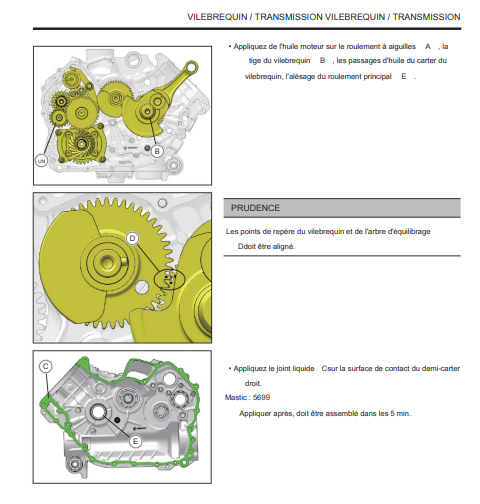 VILEBREQUIN / TRANSMISSION VILEBREQUIN / TRANSMISSION

UN

B

• Appliquez de l'huile moteur sur le roulement à aiguilles A , la tige du vilebrequin B , les passages d'huile du carter du vilebrequin, l'alésage du roulement principal E .

D

PRUDENCE

Les points de repère du vilebrequin et de l'arbre d'équilibrage Ddoit être aligné.

C

E

• Appliquez le joint liquide Csur la surface de contact du demi-carter droit.

Mastic : 5699

Appliquer après, doit être assemblé dans les 5 min.