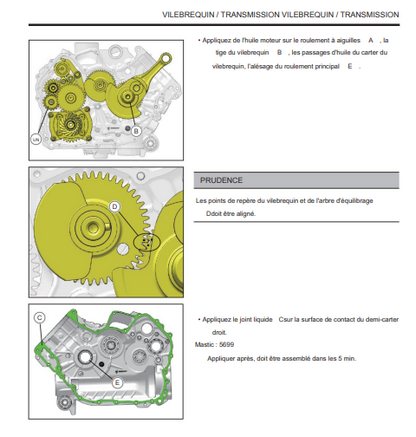 VILEBREQUIN / TRANSMISSION VILEBREQUIN / TRANSMISSION

UN

B

• Appliquez de l'huile moteur sur le roulement à aiguilles A , la tige du vilebrequin B , les passages d'huile du carter du vilebrequin, l'alésage du roulement principal E .

D

PRUDENCE

Les points de repère du vilebrequin et de l'arbre d'équilibrage Ddoit être aligné.

C

E

• Appliquez le joint liquide Csur la surface de contact du demi-carter droit.

Mastic : 5699

Appliquer après, doit être assemblé dans les 5 min.