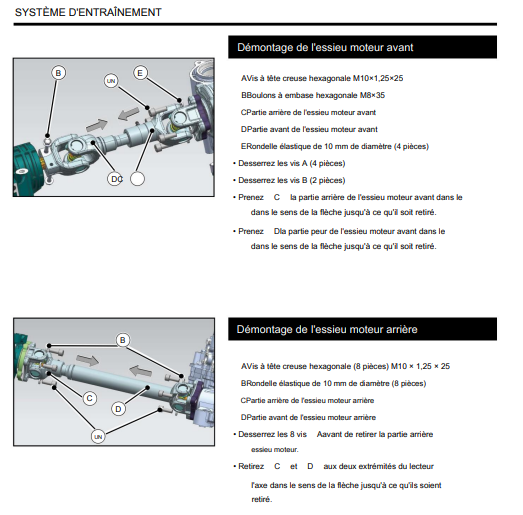 SYSTÈME D'ENTRAÎNEMENT

B
UN
E
DC

Démontage de l'essieu moteur avant

AVis à tête creuse hexagonale M10×1,25×25

BBoulons à embase hexagonale M8×35

CPartie arrière de l'essieu moteur avant

DPartie avant de l'essieu moteur avant

ERondelle élastique de 10 mm de diamètre (4 pièces)

• Desserrez les vis A (4 pièces)

• Desserrez les vis B (2 pièces)

• Prenez C la partie arrière de l'essieu moteur avant dans le dans le sens de la flèche jusqu'à ce qu'il soit retiré.

• Prenez Dla partie peur de l'essieu moteur avant dans le dans le sens de la flèche jusqu'à ce qu'il soit retiré.

B
C
D
UN

Démontage de l'essieu moteur arrière

AVis à tête creuse hexagonale (8 pièces) M10 × 1,25 × 25

BRondelle élastique de 10 mm de diamètre (8 pièces)

CPartie arrière de l'essieu moteur arrière

DPartie avant de l'essieu moteur arrière

• Desserrez les 8 vis Aavant de retirer la partie arrière essieu moteur.

• Retirez C et D aux deux extrémités du lecteur l'axe dans le sens de la flèche jusqu'à ce qu'ils soient retiré.