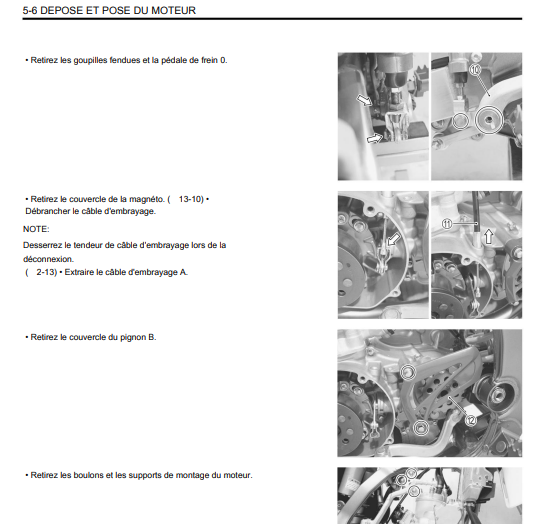 5-6 DEPOSE ET POSE DU MOTEUR

• Retirez les goupilles fendues et la pédale de frein 0.

⑩

• Retirez le couvercle de la magnéto. (   13-10) • Débrancher le câble d'embrayage.

NOTE:

Desserrez le tendeur de câble d'embrayage lors de la déconnexion.
(   2-13) • Extraire le câble d'embrayage A.

⑪

• Retirez le couvercle du pignon B.

⑫

• Retirez les boulons et les supports de montage du moteur.