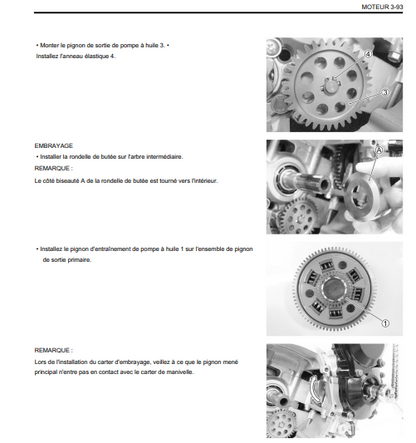 MOTEUR 3-93

• Monter le pignon de sortie de pompe à huile 3. •
Installez l'anneau élastique 4.

4
3

EMBRAYAGE
• Installer la rondelle de butée sur l'arbre intermédiaire.
REMARQUE :
Le côté biseauté A de la rondelle de butée est tourné vers l'intérieur.

A

• Installez le pignon d'entraînement de pompe à huile 1 sur l'ensemble de pignon de sortie primaire.

1

REMARQUE :
Lors de l'installation du carter d'embrayage, veillez à ce que le pignon mené principal n'entre pas en contact avec le carter de manivelle.