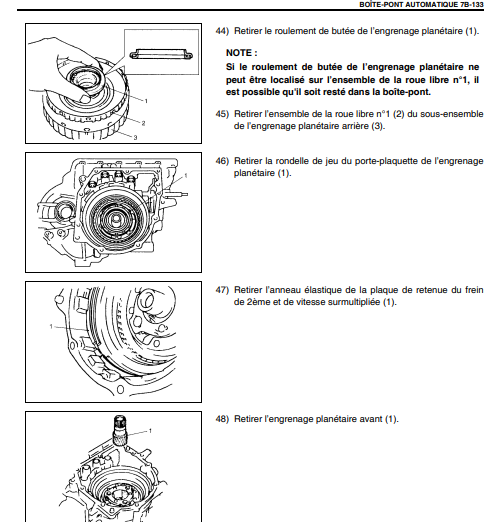 BOÎTE-PONT AUTOMATIQUE 7B-133

1
2
3

44) Retirer le roulement de butée de l'engrenage planétaire (1).

NOTE :
Si le roulement de butée de l'engrenage planétaire ne peut être localisé sur l'ensemble de la roue libre n°1, il est possible qu'il soit resté dans la boîte-pont.

45) Retirer l'ensemble de la roue libre n°1 (2) du sous-ensemble de l'engrenage planétaire arrière (3).

1

46) Retirer la rondelle de jeu du porte-plaquette de l'engrenage planétaire (1).

1

47) Retirer l'anneau élastique de la plaque de retenue du frein de 2ème et de vitesse surmultipliée (1).

1

48) Retirer l'engrenage planétaire avant (1).