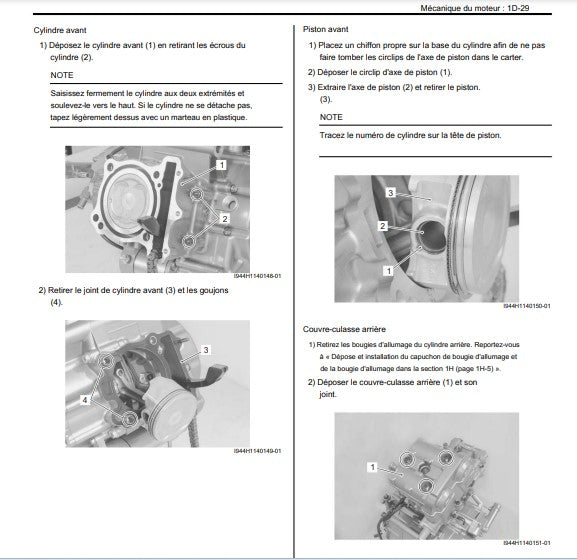 Mécanique du moteur : 1D-29

Cylindre avant

1) Déposez le cylindre avant (1) en retirant les écrous du cylindre (2).

NOTE

Saisissez fermement le cylindre aux deux extrémités et soulevez-le vers le haut. Si le cylindre ne se détache pas, tapez légèrement dessus avec un marteau en plastique.

1
2

I944H1140148-01

2) Retirer le joint de cylindre avant (3) et les goujons (4).

3
4

I944H1140149-01

Piston avant

1) Placez un chiffon propre sur la base du cylindre afin de ne pas faire tomber les circlips de l'axe de piston dans le carter.

2) Déposer le circlip d'axe de piston (1).

3) Extraire l'axe de piston (2) et retirer le piston. (3).

NOTE

Tracez le numéro de cylindre sur la tête de piston.

3
2
1

I944H1140150-01

Couvre-culasse arrière

1) Retirez les bougies d'allumage du cylindre arrière. Reportez-vous à « Dépose et installation du capuchon de bougie d'allumage et de la bougie d'allumage dans la section 1H (page 1H-5) ».

2) Déposer le couvre-culasse arrière (1) et son joint.

1

I944H1140151-01