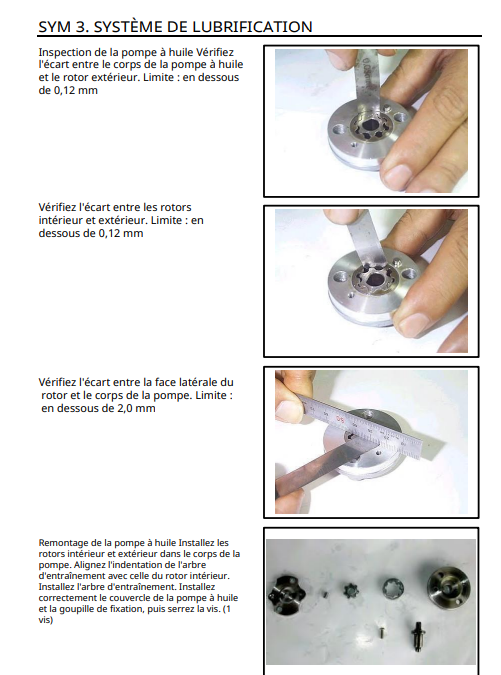 SYM 3. SYSTÈME DE LUBRIFICATION

Inspection de la pompe à huile Vérifiez l'écart entre le corps de la pompe à huile et le rotor extérieur. Limite : en dessous de 0,12 mm

Vérifiez l'écart entre les rotors intérieur et extérieur. Limite : en dessous de 0,12 mm

Vérifiez l'écart entre la face latérale du rotor et le corps de la pompe. Limite : en dessous de 2,0 mm

Remontage de la pompe à huile Installez les rotors intérieur et extérieur dans le corps de la pompe. Alignez l'indentation de l'arbre d'entraînement avec celle du rotor intérieur. Installez l'arbre d'entraînement. Installez correctement le couvercle de la pompe à huile et la goupille de fixation, puis serrez la vis. (1 vis)