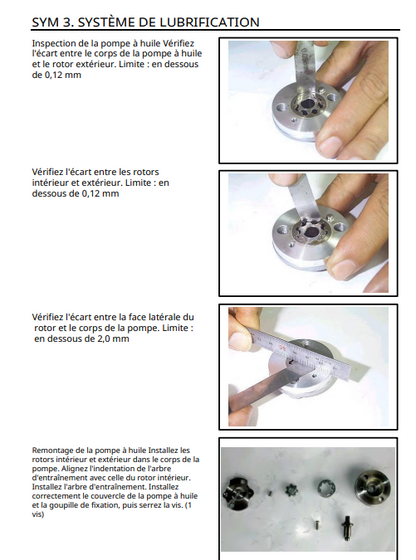 SYM 3. SYSTÈME DE LUBRIFICATION

Inspection de la pompe à huile Vérifiez l'écart entre le corps de la pompe à huile et le rotor extérieur. Limite : en dessous de 0,12 mm

Vérifiez l'écart entre les rotors intérieur et extérieur. Limite : en dessous de 0,12 mm

Vérifiez l'écart entre la face latérale du rotor et le corps de la pompe. Limite : en dessous de 2,0 mm

Remontage de la pompe à huile Installez les rotors intérieur et extérieur dans le corps de la pompe. Alignez l'indentation de l'arbre d'entraînement avec celle du rotor intérieur. Installez l'arbre d'entraînement. Installez correctement le couvercle de la pompe à huile et la goupille de fixation, puis serrez la vis. (1 vis)