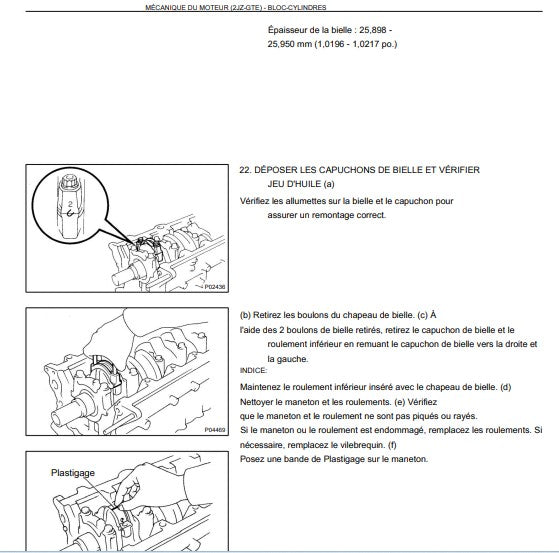 MÉCANIQUE DU MOTEUR (2JZ-GTE) - BLOC-CYLINDRES

Épaisseur de la bielle : 25,898 - 25,950 mm (1,0196 - 1,0217 po.)

2

P02436

22. DÉPOSER LES CAPUCHONS DE BIELLE ET VÉRIFIER JEU D'HUILE (a)

Vérifiez les allumettes sur la bielle et le capuchon pour assurer un remontage correct.

P04469

(b) Retirez les boulons du chapeau de bielle. (c) À l'aide des 2 boulons de bielle retirés, retirez le capuchon de bielle et le roulement inférieur en remuant le capuchon de bielle vers la droite et la gauche.

INDICE:

Maintenez le roulement inférieur inséré avec le chapeau de bielle. (d) Nettoyer le maneton et les roulements. (e) Vérifiez que le maneton et le roulement ne sont pas piqués ou rayés.

Si le maneton ou le roulement est endommagé, remplacez les roulements. Si nécessaire, remplacez le vilebrequin. (f)

Posez une bande de Plastigage sur le maneton.

Plastigage