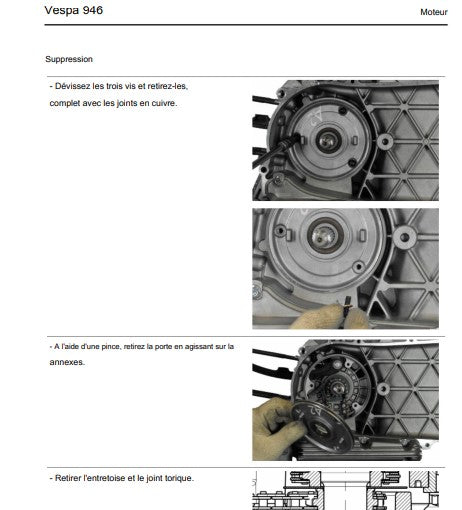 Vespa 946

Moteur

Suppression

- Dévissez les trois vis et retirez-les, complet avec les joints en cuivre.

- A l'aide d'une pince, retirez la porte en agissant sur la annexes.

- Retirer l'entretoise et le joint torique.