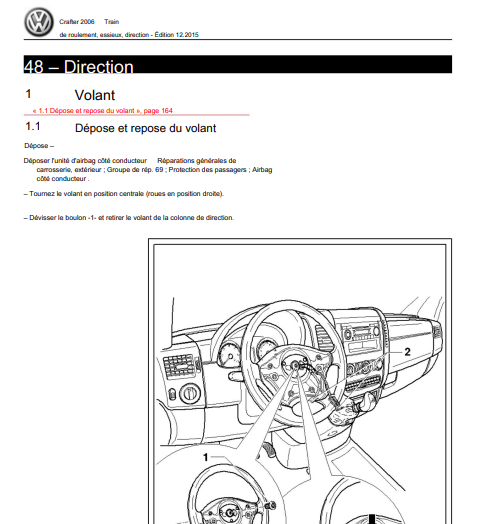 Crafter 2006 Train
de roulement, essieux, direction - Édition 12.2015

48 – Direction

1 Volant

« 1.1 Dépose et repose du volant », page 164

1.1 Dépose et repose du volant

Dépose –

Déposer l'unité d'airbag côté conducteur Réparations générales de carrosserie, extérieur ; Groupe de rép. 69 ; Protection des passagers ; Airbag côté conducteur .

– Tournez le volant en position centrale (roues en position droite).

– Dévisser le boulon -1- et retirer le volant de la colonne de direction.

2

1