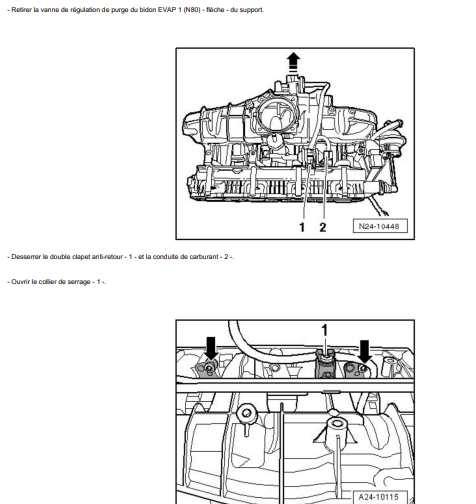 - Retirer la vanne de régulation de purge du bidon EVAP 1 (N80) - flèche - du support.

1 2

N24-10448

- Desserrer le double clapet anti-retour - 1 - et la conduite de carburant - 2 -.

- Ouvrir le collier de serrage - 1 -.

1

A24-10115