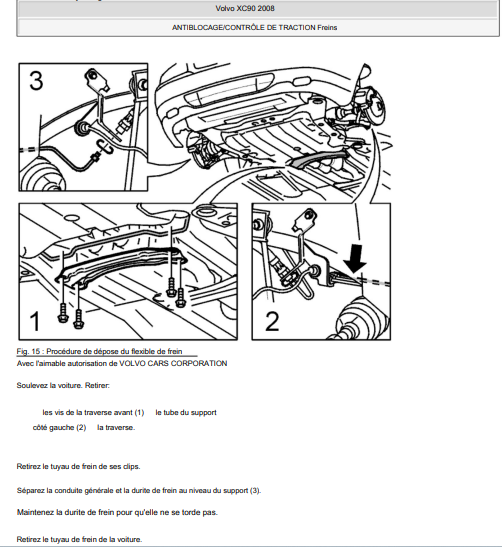 Volvo XC90 2008

ANTIBLOCAGE/CONTRÔLE DE TRACTION Freins

3

1

2

Fig. 15 : Procédure de dépose du flexible de frein
Avec l'aimable autorisation de VOLVO CARS CORPORATION

Soulevez la voiture. Retirer:

les vis de la traverse avant (1) le tube du support côté gauche (2) la traverse.

Retirez le tuyau de frein de ses clips.

Séparez la conduite générale et la durite de frein au niveau du support (3).

Maintenez la durite de frein pour qu'elle ne se torde pas.

Retirez le tuyau de frein de la voiture.