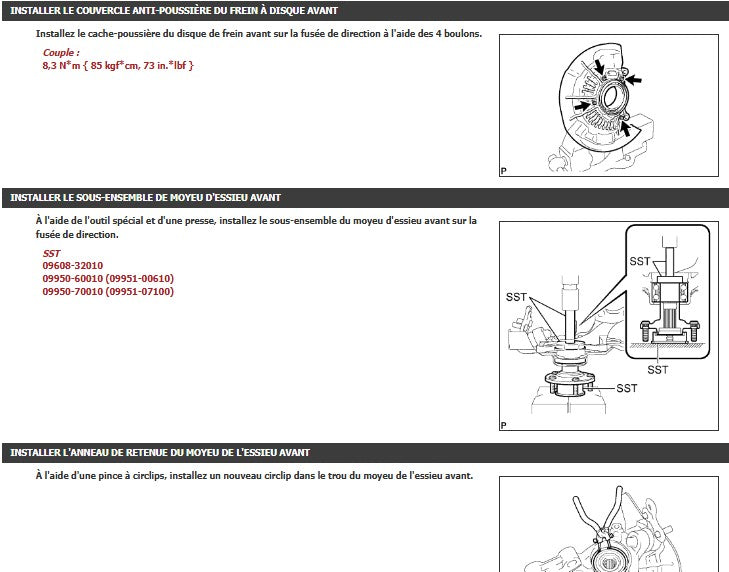 INSTALLER LE COUVERCLE ANTI-POUSSIÈRE DU FREIN À DISQUE AVANT

Installez le cache-poussière du disque de frein avant sur la fusée de direction à l'aide des 4 boulons.

Couple :
8,3 N*m { 85 kgf*cm, 73 in.*lbf }

P

INSTALLER LE SOUS-ENSEMBLE DE MOYEU D'ESSIEU AVANT

À l'aide de l'outil spécial et d'une presse, installez le sous-ensemble du moyeu d'essieu avant sur la fusée de direction.

SST
09608-32010
09950-60010 (09951-00610)
09950-70010 (09951-07100)

SST
SST
SST
SST

P

INSTALLER L'ANNEAU DE RETENUE DU MOYEU DE L'ESSIEU AVANT

À l'aide d'une pince à circlips, installez un nouveau circlip dans le trou du moyeu de l'essieu avant.