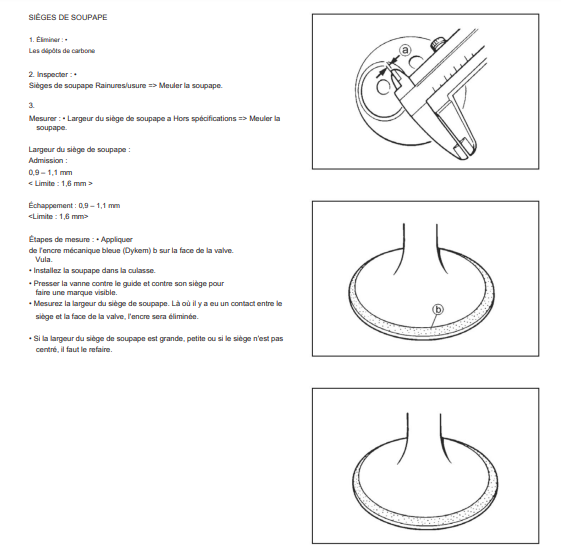 SIÈGES DE SOUPAPE

1. Éliminer : •
Les dépôts de carbone

2. Inspecter : •
Sièges de soupape Rainures/usure => Meuler la soupape.

3.
Mesurer : • Largeur du siège de soupape a Hors spécifications => Meuler la soupape.

Largeur du siège de soupape :
Admission :
0,9 – 1,1 mm
< Limite : 1,6 mm >

Échappement : 0,9 – 1,1 mm
<Limite : 1,6 mm>

Étapes de mesure : • Appliquer
de l'encre mécanique bleue (Dykem) b sur la face de la valve.
Vula.
• Installez la soupape dans la culasse.
• Presser la vanne contre le guide et contre son siège pour faire une marque visible.
• Mesurez la largeur du siège de soupape. Là où il y a eu un contact entre le siège et la face de la valve, l'encre sera éliminée.

• Si la largeur du siège de soupape est grande, petite ou si le siège n'est pas centré, il faut le refaire.

a

b