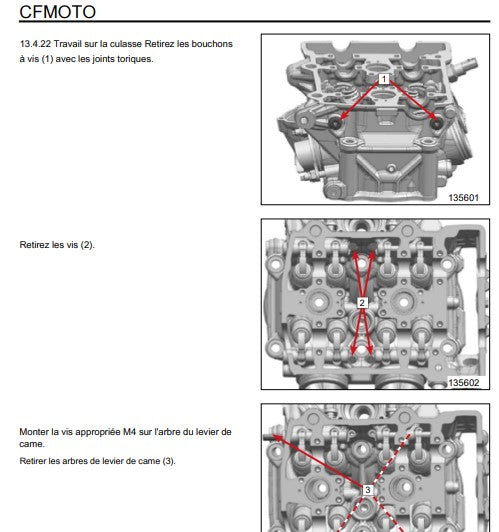 CFMOTO

13.4.22 Travail sur la culasse Retirez les bouchons à vis (1) avec les joints toriques.

1

135601

Retirez les vis (2).

2

135602

Monter la vis appropriée M4 sur l'arbre du levier de came.

Retirer les arbres de levier de came (3).

3