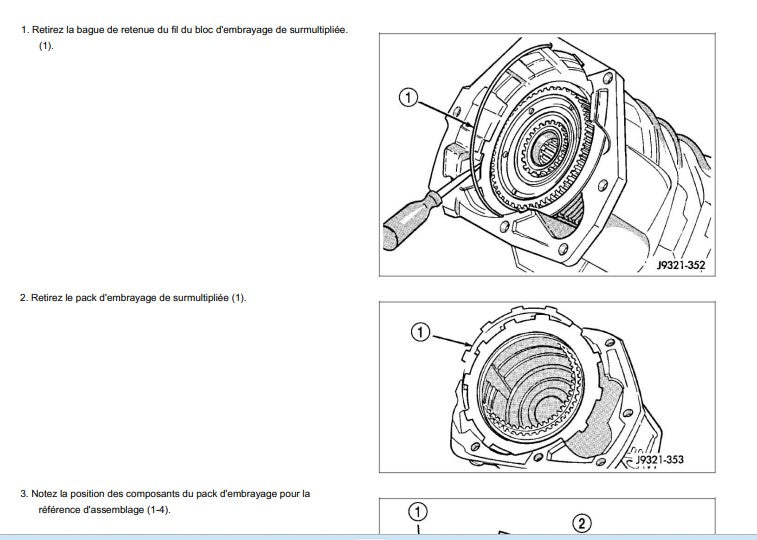 1. Retirez la bague de retenue du fil du bloc d'embrayage de surmultipliée. (1).

1

J9321-352

2. Retirez le pack d'embrayage de surmultipliée (1).

1

J9321-353

3. Notez la position des composants du pack d'embrayage pour la référence d'assemblage (1-4).

1

2