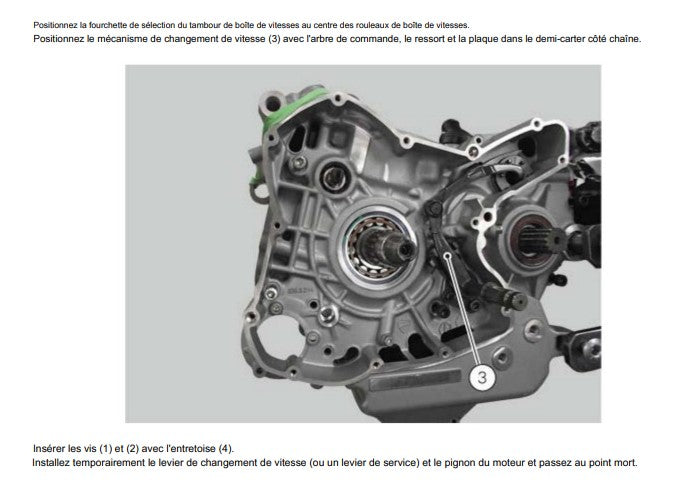 Positionnez la fourchette de sélection du tambour de boîte de vitesses au centre des rouleaux de boîte de vitesses.
Positionnez le mécanisme de changement de vitesse (3) avec l'arbre de commande, le ressort et la plaque dans le demi-carter côté chaîne.

3

Insérer les vis (1) et (2) avec l'entretoise (4).
Installez temporairement le levier de changement de vitesse (ou un levier de service) et le pignon du moteur et passez au point mort.