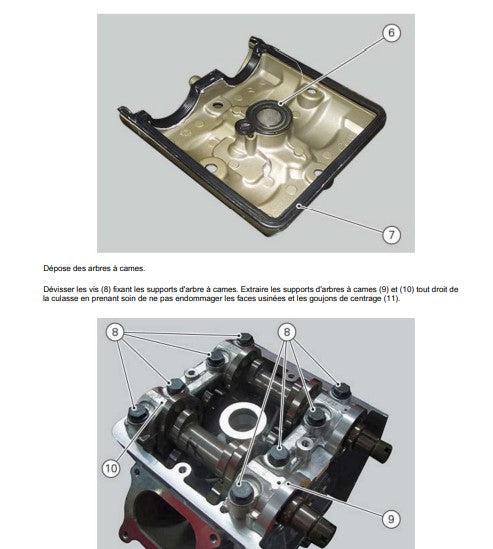 6

7

Dépose des arbres à cames.

Dévisser les vis (8) fixant les supports d'arbre à cames. Extraire les supports d'arbres à cames (9) et (10) tout droit de la culasse en prenant soin de ne pas endommager les faces usinées et les goujons de centrage (11).

8

8

10

9