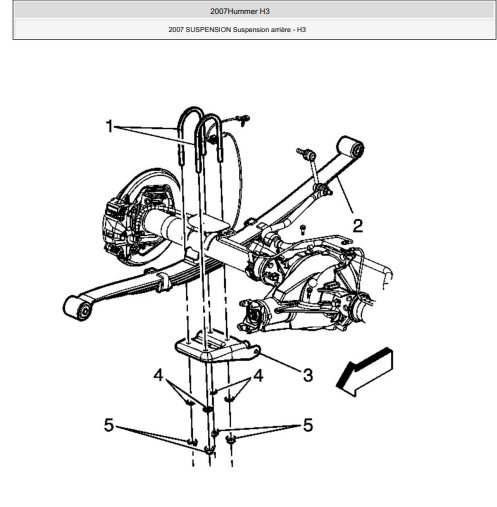 2007Hummer H3

2007 SUSPENSION Suspension arrière - H3

1
2
3
4
4
5
5