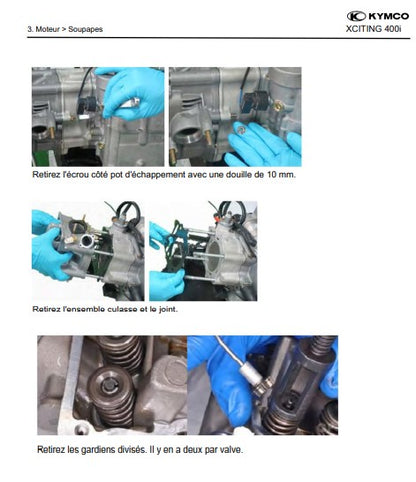 3. Moteur > Soupapes

KYMCO
XCITING 400i

Retirez l'écrou côté pot d'échappement avec une douille de 10 mm.

Retirez l'ensemble culasse et le joint.

Retirez les gardiens divisés. Il y en a deux par valve.