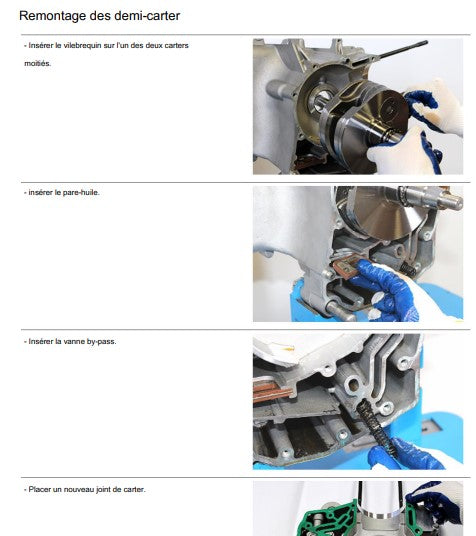 Remontage des demi-carter

- Insérer le vilebrequin sur l'un des deux carters moitiés.

- insérer le pare-huile.

- Insérer la vanne by-pass.

- Placer un nouveau joint de carter.