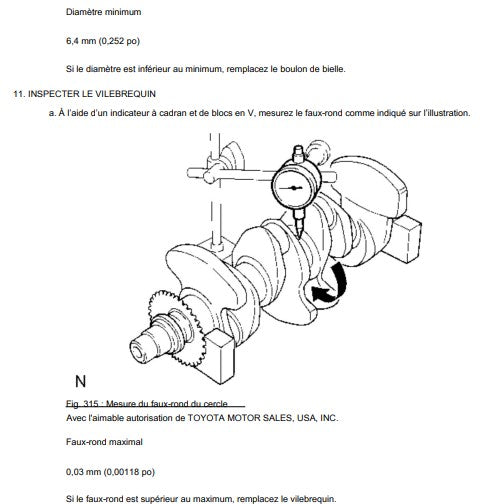 Diamètre minimum

6,4 mm (0,252 po)

Si le diamètre est inférieur au minimum, remplacez le boulon de bielle.

11. INSPECTER LE VILEBREQUIN

a. À l'aide d'un indicateur à cadran et de blocs en V, mesurez le faux-rond comme indiqué sur l'illustration.

N

Fig. 315 : Mesure du faux-rond du cercle
Avec l'aimable autorisation de TOYOTA MOTOR SALES, USA, INC.

Faux-rond maximal

0,03 mm (0,00118 po)

Si le faux-rond est supérieur au maximum, remplacez le vilebrequin.