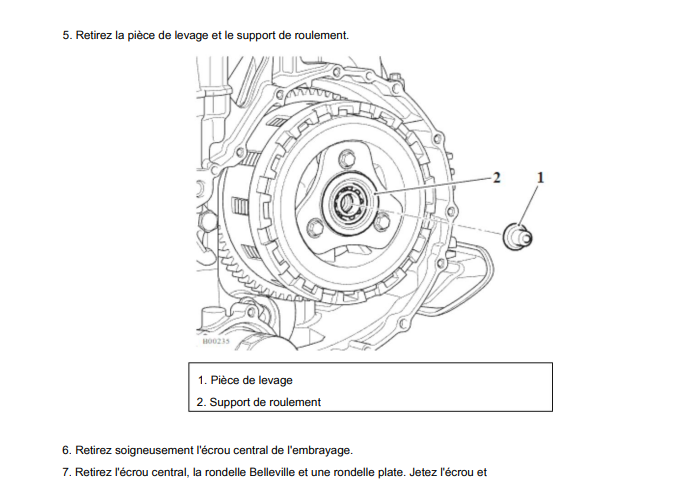 5. Retirez la pièce de levage et le support de roulement.

2

1

H00235

1. Pièce de levage

2. Support de roulement

6. Retirez soigneusement l'écrou central de l'embrayage.

7. Retirez l'écrou central, la rondelle Belleville et une rondelle plate. Jetez l'écrou et