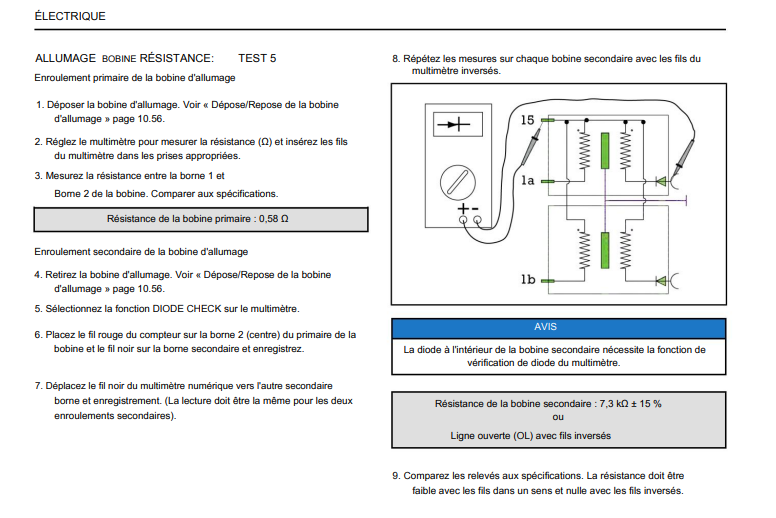 ÉLECTRIQUE

ALLUMAGE BOBINE RÉSISTANCE: TEST 5

Enroulement primaire de la bobine d'allumage

1. Déposer la bobine d'allumage. Voir « Dépose/Repose de la bobine d'allumage » page 10.56.

2. Réglez le multimètre pour mesurer la résistance (Ω) et insérez les fils du multimètre dans les prises appropriées.

3. Mesurez la résistance entre la borne 1 et Borne 2 de la bobine. Comparer aux spécifications.

Résistance de la bobine primaire : 0,58 Ω

Enroulement secondaire de la bobine d'allumage

4. Retirez la bobine d'allumage. Voir « Dépose/Repose de la bobine d'allumage » page 10.56.

5. Sélectionnez la fonction DIODE CHECK sur le multimètre.

6. Placez le fil rouge du compteur sur la borne 2 (centre) du primaire de la bobine et le fil noir sur la borne secondaire et enregistrez.

7. Déplacez le fil noir du multimètre numérique vers l'autre secondaire borne et enregistrement. (La lecture doit être la même pour les deux enroulements secondaires).

8. Répétez les mesures sur chaque bobine secondaire avec les fils du multimètre inversés.

15

1a

1b

+ -

AVIS

La diode à l'intérieur de la bobine secondaire nécessite la fonction de vérification de diode du multimètre.

Résistance de la bobine secondaire : 7,3 kΩ ± 15 %
ou
Ligne ouverte (OL) avec fils inversés

9. Comparez les relevés aux spécifications. La résistance doit être faible avec les fils dans un sens et nulle avec les fils inversés.