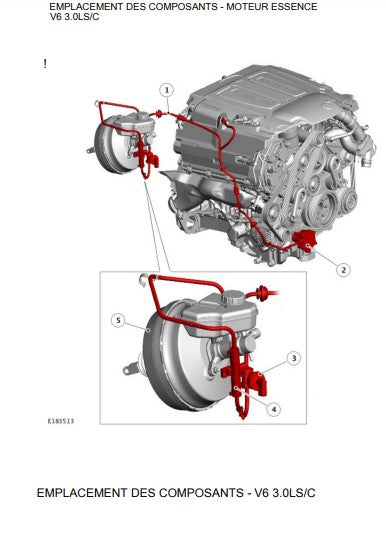 EMPLACEMENT DES COMPOSANTS - MOTEUR ESSENCE V6 3.0LS/C

!

1

2

5

3

4

E183513

EMPLACEMENT DES COMPOSANTS - V6 3.0LS/C