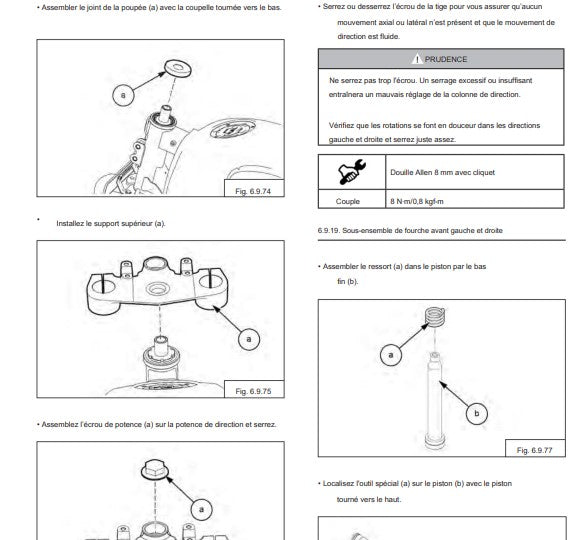 • Assembler le joint de la poupée (a) avec la coupelle tournée vers le bas.

a

Fig. 6.9.74

•

Installez le support supérieur (a).

a

Fig. 6.9.75

• Assemblez l'écrou de potence (a) sur la potence de direction et serrez.

a

• Serrez ou desserrez l'écrou de la tige pour vous assurer qu'aucun mouvement axial ou latéral n'est présent et que le mouvement de direction est fluide.

PRUDENCE

Ne serrez pas trop l'écrou. Un serrage excessif ou insuffisant entraînera un mauvais réglage de la colonne de direction.

Vérifiez que les rotations se font en douceur dans les directions gauche et droite et serrez juste assez.

| | Douille Allen 8 mm avec cliquet |
|---|---|
| Couple | 8 N·m/0,8 kgf-m |

6.9.19. Sous-ensemble de fourche avant gauche et droite

• Assembler le ressort (a) dans le piston par le bas fin (b).

a

b

Fig. 6.9.77

• Localisez l'outil spécial (a) sur le piston (b) avec le piston tourné vers le haut.