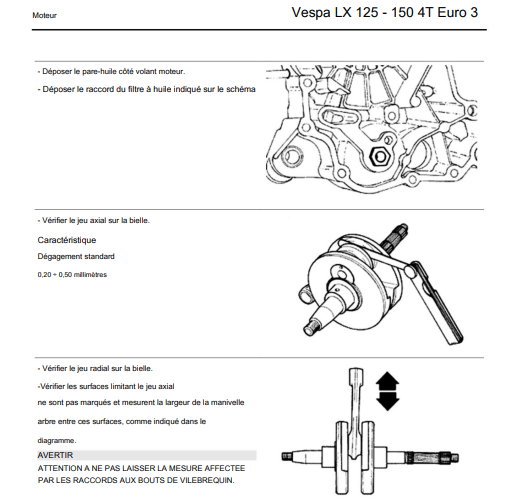 Moteur

Vespa LX 125 - 150 4T Euro 3

- Déposer le pare-huile côté volant moteur.

- Déposer le raccord du filtre à huile indiqué sur le schéma

- Vérifier le jeu axial sur la bielle.

Caractéristique

Dégagement standard

0,20 ÷ 0,50 millimètres

- Vérifier le jeu radial sur la bielle.

-Vérifier les surfaces limitant le jeu axial ne sont pas marqués et mesurent la largeur de la manivelle arbre entre ces surfaces, comme indiqué dans le diagramme.

AVERTIR

ATTENTION A NE PAS LAISSER LA MESURE AFFECTEE PAR LES RACCORDS AUX BOUTS DE VILEBREQUIN.