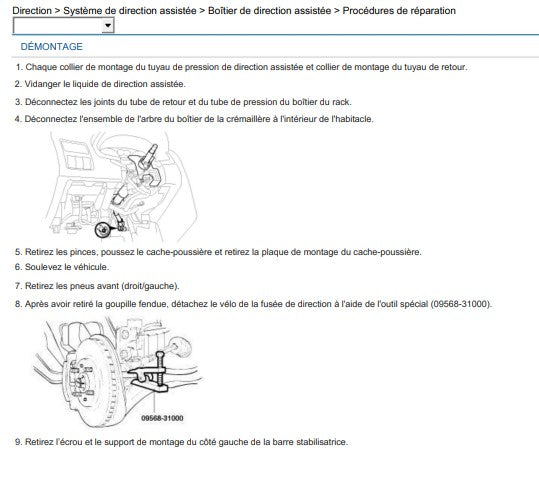 Direction > Système de direction assistée > Boîtier de direction assistée > Procédures de réparation

DÉMONTAGE

1. Chaque collier de montage du tuyau de pression de direction assistée et collier de montage du tuyau de retour.

2. Vidanger le liquide de direction assistée.

3. Déconnectez les joints du tube de retour et du tube de pression du boîtier du rack.

4. Déconnectez l'ensemble de l'arbre du boîtier de la crémaillère à l'intérieur de l'habitacle.

5. Retirez les pinces, poussez le cache-poussière et retirez la plaque de montage du cache-poussière.

6. Soulevez le véhicule.

7. Retirez les pneus avant (droit/gauche).

8. Après avoir retiré la goupille fendue, détachez le vélo de la fusée de direction à l'aide de l'outil spécial (09568-31000).

09568-31000

9. Retirez l'écrou et le support de montage du côté gauche de la barre stabilisatrice.