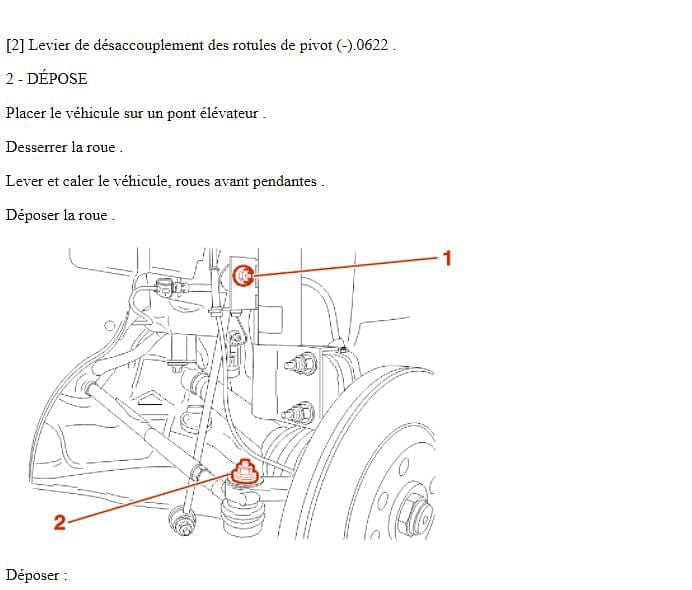 [2] Levier de désaccouplement des rotules de pivot (-).0622 .

2 - DÉPOSE

Placer le véhicule sur un pont élévateur .

Desserrer la roue .

Lever et caler le véhicule, roues avant pendantes .

Déposer la roue .

1

2

Déposer :