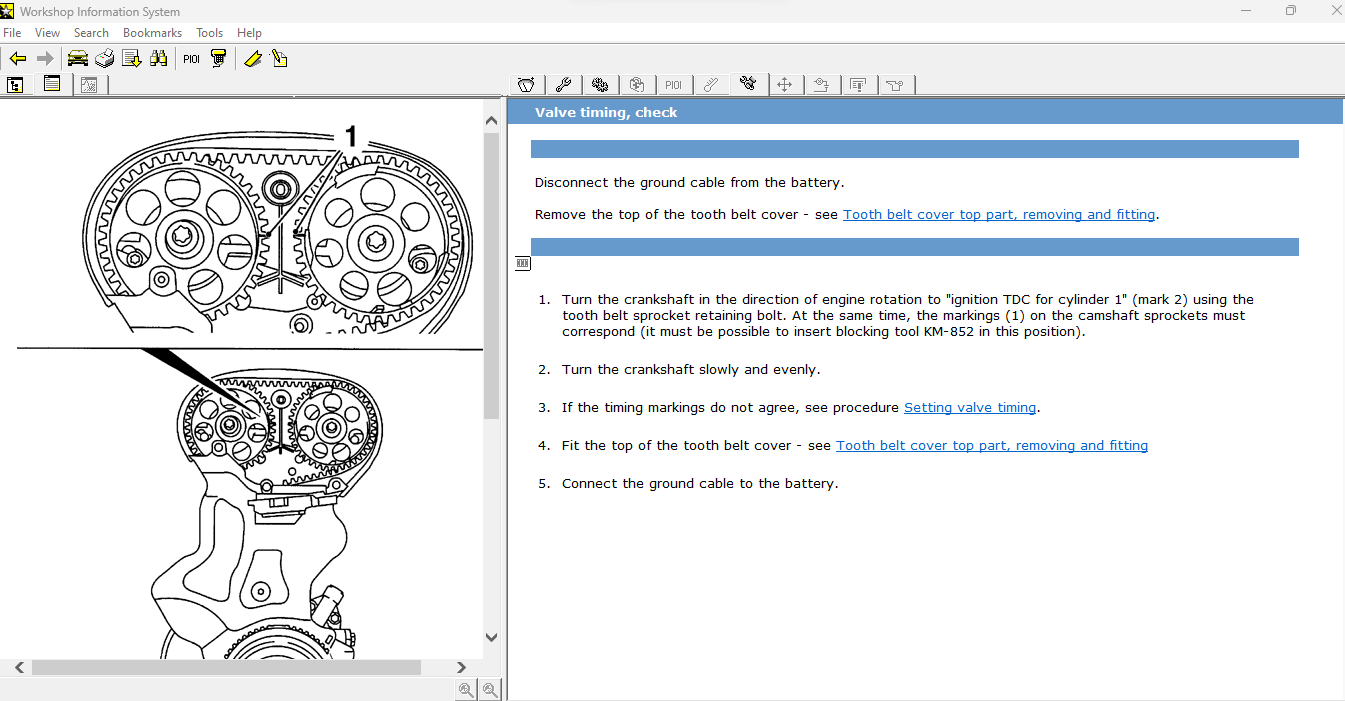 Workshop Information System

File View Search Bookmarks Tools Help

PIOI

PIOI

1

Valve timing, check

Disconnect the ground cable from the battery.

Remove the top of the tooth belt cover - see Tooth belt cover top part, removing and fitting.

1. Turn the crankshaft in the direction of engine rotation to "ignition TDC for cylinder 1" (mark 2) using the tooth belt sprocket retaining bolt. At the same time, the markings (1) on the camshaft sprockets must correspond (it must be possible to insert blocking tool KM-852 in this position).

2. Turn the crankshaft slowly and evenly.

3. If the timing markings do not agree, see procedure Setting valve timing.

4. Fit the top of the tooth belt cover - see Tooth belt cover top part, removing and fitting

5. Connect the ground cable to the battery.