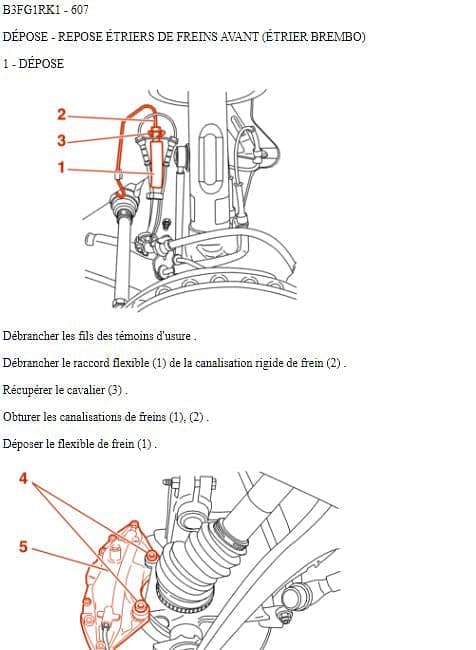 B3FG1RK1 - 607

DÉPOSE - REPOSE ÉTRIERS DE FREINS AVANT (ÉTRIER BREMBO)

1 - DÉPOSE

2

3

1

Débrancher les fils des témoins d'usure .

Débrancher le raccord flexible (1) de la canalisation rigide de frein (2) .

Récupérer le cavalier (3) .

Obturer les canalisations de freins (1), (2) .

Déposer le flexible de frein (1) .

4

5