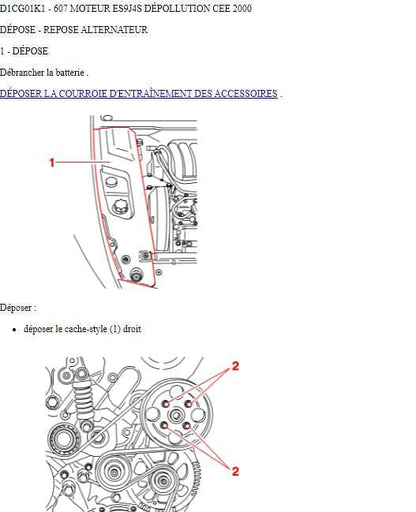 D1CG01K1 - 607 MOTEUR ES9J4S DÉPOLLUTION CEE 2000

DÉPOSE - REPOSE ALTERNATEUR

1 - DÉPOSE

Débrancher la batterie .

DÉPOSER LA COURROIE D'ENTRAÎNEMENT DES ACCESSOIRES .

1

Déposer :

• déposer le cache-style (1) droit

2

2