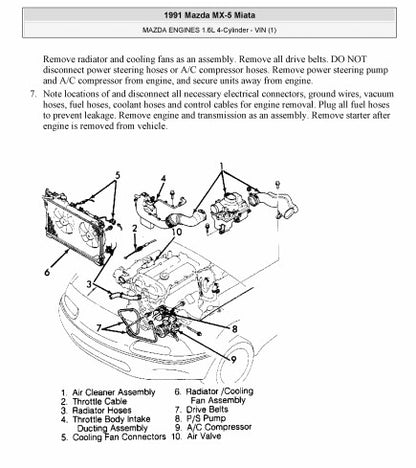 1991 Mazda MX-5 Miata

MAZDA ENGINES 1.6L 4-Cylinder - VIN (1)

Remove radiator and cooling fans as an assembly. Remove all drive belts. DO NOT disconnect power steering hoses or A/C compressor hoses. Remove power steering pump and A/C compressor from engine, and secure units away from engine.

7. Note locations of and disconnect all necessary electrical connectors, ground wires, vacuum hoses, fuel hoses, coolant hoses and control cables for engine removal. Plug all fuel hoses to prevent leakage. Remove engine and transmission as an assembly. Remove starter after engine is removed from vehicle.

5
4
1
9
2
10
6
3
7
8
9

1. Air Cleaner Assembly
2. Throttle Cable
3. Radiator Hoses
4. Throttle Body Intake Ducting Assembly
5. Cooling Fan Connectors
6. Radiator /Cooling Fan Assembly
7. Drive Belts
8. P/S Pump
9. A/C Compressor
10. Air Valve