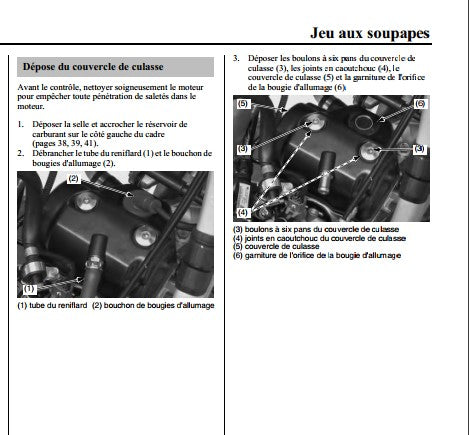 Jeu aux soupapes

Dépose du couvercle de culasse

Avant le contrôle, nettoyer soigneusement le moteur pour empêcher toute pénétration de saletés dans le moteur.

1. Déposer la selle et accrocher le réservoir de carburant sur le côté gauche du cadre (pages 38, 39, 41).
2. Débrancher le tube du reniflard (1) et le bouchon de bougies d'allumage (2).

(2)

(1)

(1) tube du reniflard (2) bouchon de bougies d'allumage

3. Déposer les boulons à six pans du couvercle de culasse (3), les joints en caoutchouc (4), le couvercle de culasse (5) et la garniture de l'orifice de la bougie d'allumage (6).

(5)

(6)

(3)

(3)

(4)

(3) boulons à six pans du couvercle de culasse
(4) joints en caoutchouc du couvercle de culasse
(5) couvercle de culasse
(6) garniture de l'orifice de la bougie d'allumage