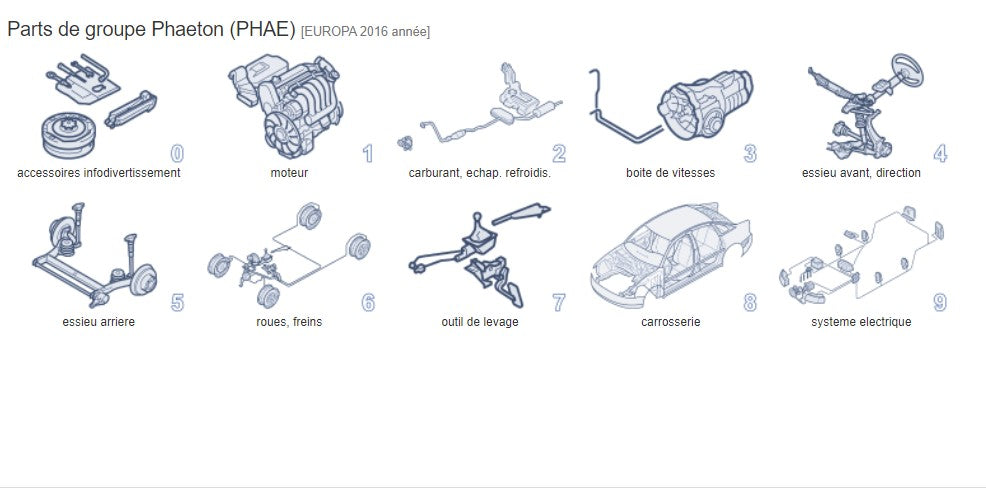 Parts de groupe Phaeton (PHAE) [EUROPA 2016 année]

0
accessoires infodivertissement

1
moteur

2
carburant, echap. refroidis.

3
boite de vitesses

4
essieu avant, direction

5
essieu arriere

6
roues, freins

7
outil de levage

8
carrosserie

9
systeme electrique