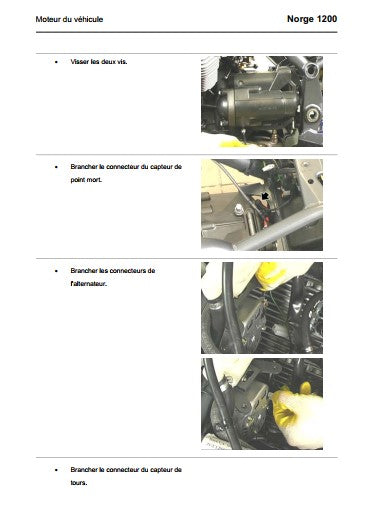 Moteur du véhicule

Norge 1200

• Visser les deux vis.

• Brancher le connecteur du capteur de point mort.

• Brancher les connecteurs de l'alternateur.

• Brancher le connecteur du capteur de tours.