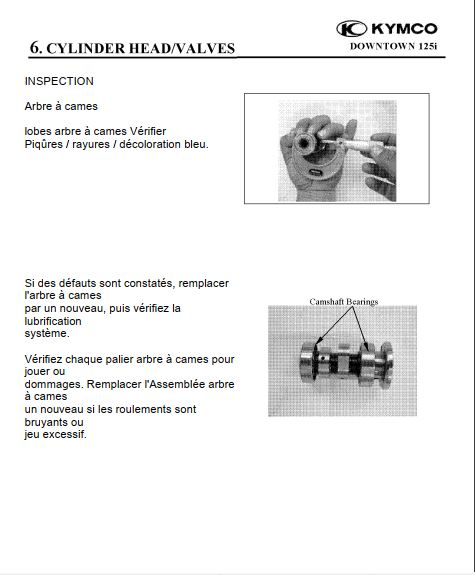 KYMCO

6. CYLINDER HEAD/VALVES

DOWNTOWN 125i

INSPECTION

Arbre à cames

lobes arbre à cames Vérifier
Piqûres / rayures / décoloration bleu.

Si des défauts sont constatés, remplacer l'arbre à cames par un nouveau, puis vérifiez la lubrification système.

Vérifiez chaque palier arbre à cames pour jouer ou dommages. Remplacer l'Assemblée arbre à cames un nouveau si les roulements sont bruyants ou jeu excessif.

Camshaft Bearings