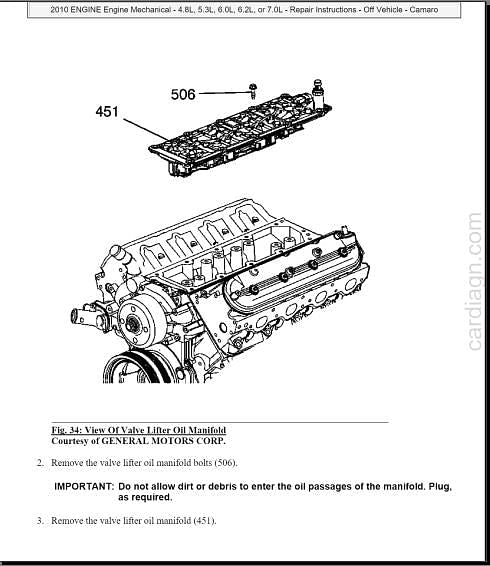 2010 ENGINE Engine Mechanical - 4.8L, 5.3L, 6.0L, 6.2L, or 7.0L - Repair Instructions - Off Vehicle - Camaro

506

451

cardiagn.com

Fig. 34: View Of Valve Lifter Oil Manifold
Courtesy of GENERAL MOTORS CORP.

2. Remove the valve lifter oil manifold bolts (506).

IMPORTANT: Do not allow dirt or debris to enter the oil passages of the manifold. Plug, as required.

3. Remove the valve lifter oil manifold (451).