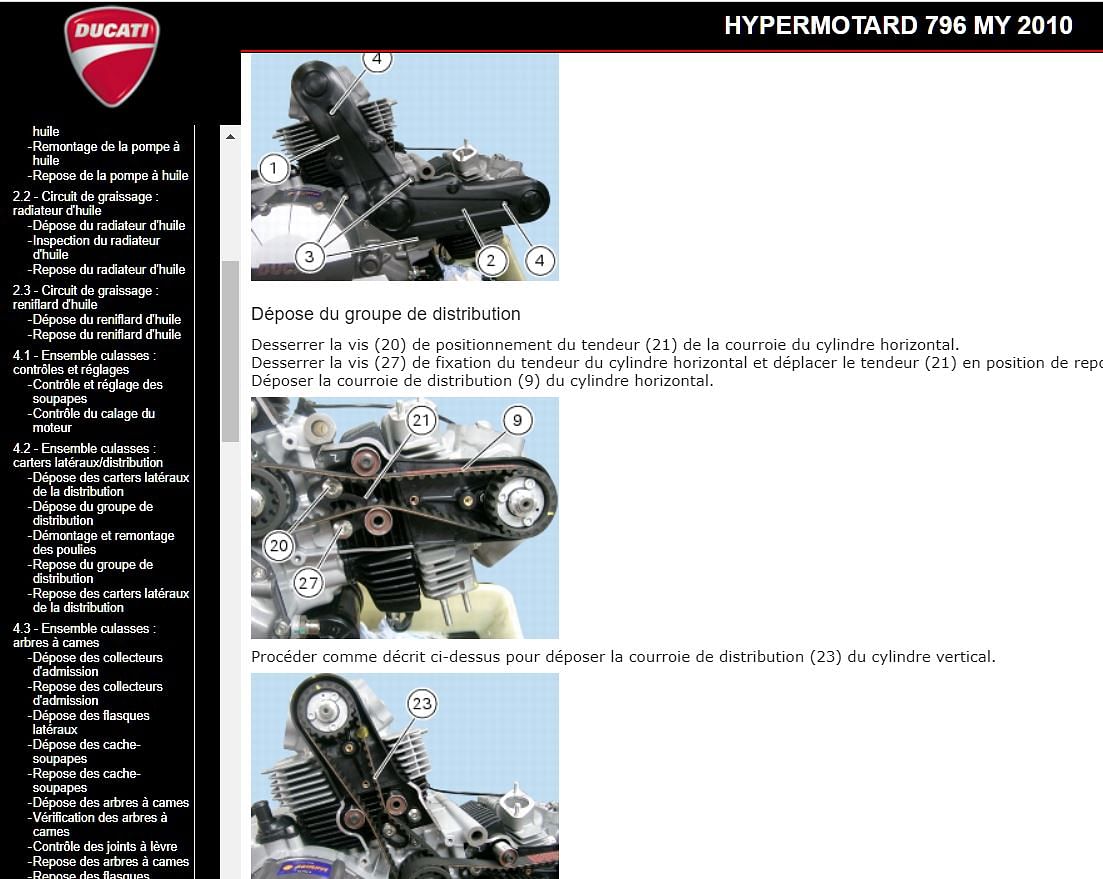 DUCATI

HYPERMOTARD 796 MY 2010

huile
-Remontage de la pompe à huile
-Repose de la pompe à huile
2.2 - Circuit de graissage : radiateur d'huile
-Dépose du radiateur d'huile
-Inspection du radiateur d'huile
-Repose du radiateur d'huile
2.3 - Circuit de graissage : reniflard d'huile
-Dépose du reniflard d'huile
-Repose du reniflard d'huile
4.1 - Ensemble culasses : contrôles et réglages
-Contrôle et réglage des soupapes
-Contrôle du calage du moteur
4.2 - Ensemble culasses : carters latéraux/distribution
-Dépose des carters latéraux de la distribution
-Dépose du groupe de distribution
-Démontage et remontage des poulies
-Repose du groupe de distribution
-Repose des carters latéraux de la distribution
4.3 - Ensemble culasses : arbres à cames
-Dépose des collecteurs d'admission
-Repose des collecteurs d'admission
-Dépose des flasques latéraux
-Dépose des cache-soupapes
-Repose des cache-soupapes
-Dépose des arbres à cames
-Vérification des arbres à cames
-Contrôle des joints à lèvre
-Repose des arbres à cames
-Repose des flasques

4
1
3
2
4

Dépose du groupe de distribution

Desserrer la vis (20) de positionnement du tendeur (21) de la courroie du cylindre horizontal.
Desserrer la vis (27) de fixation du tendeur du cylindre horizontal et déplacer le tendeur (21) en position de repo
Déposer la courroie de distribution (9) du cylindre horizontal.

21
9
20
27

Procéder comme décrit ci-dessus pour déposer la courroie de distribution (23) du cylindre vertical.

23