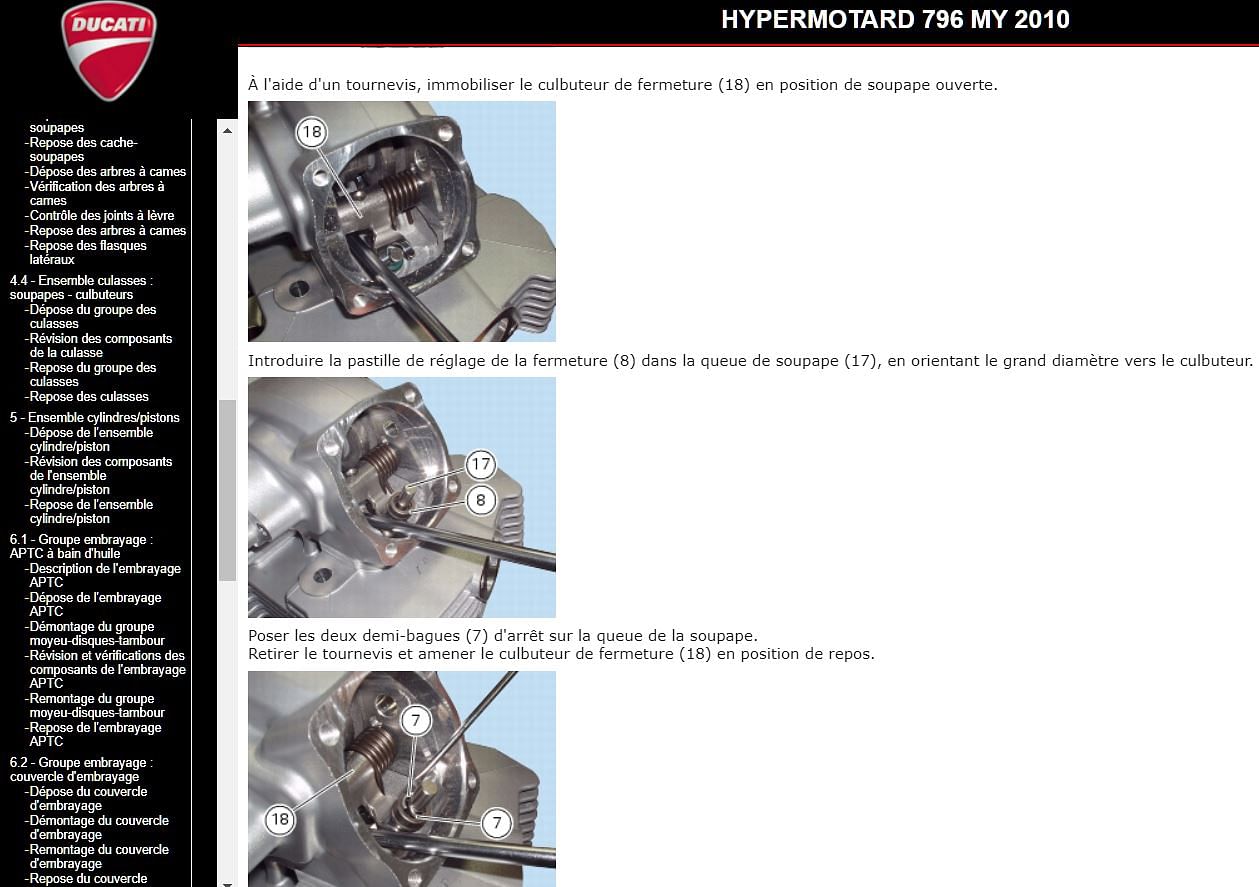 DUCATI

HYPERMOTARD 796 MY 2010

soupapes
-Repose des cache-soupapes
-Dépose des arbres à cames
-Vérification des arbres à cames
-Contrôle des joints à lèvre
-Repose des arbres à cames
-Repose des flasques latéraux
4.4 - Ensemble culasses : soupapes - culbuteurs
-Dépose du groupe des culasses
-Révision des composants de la culasse
-Repose du groupe des culasses
-Repose des culasses
5 - Ensemble cylindres/pistons
-Dépose de l'ensemble cylindre/piston
-Révision des composants de l'ensemble cylindre/piston
-Repose de l'ensemble cylindre/piston
6.1 - Groupe embrayage : APTC à bain d'huile
-Description de l'embrayage APTC
-Dépose de l'embrayage APTC
-Démontage du groupe moyeu-disques-tambour
-Révision et vérifications des composants de l'embrayage APTC
-Remontage du groupe moyeu-disques-tambour
-Repose de l'embrayage APTC
6.2 - Groupe embrayage : couvercle d'embrayage
-Dépose du couvercle d'embrayage
-Démontage du couvercle d'embrayage
-Remontage du couvercle d'embrayage
-Repose du couvercle

À l'aide d'un tournevis, immobiliser le culbuteur de fermeture (18) en position de soupape ouverte.

18

Introduire la pastille de réglage de la fermeture (8) dans la queue de soupape (17), en orientant le grand diamètre vers le culbuteur.

17
8

Poser les deux demi-bagues (7) d'arrêt sur la queue de la soupape.
Retirer le tournevis et amener le culbuteur de fermeture (18) en position de repos.

7
18
7