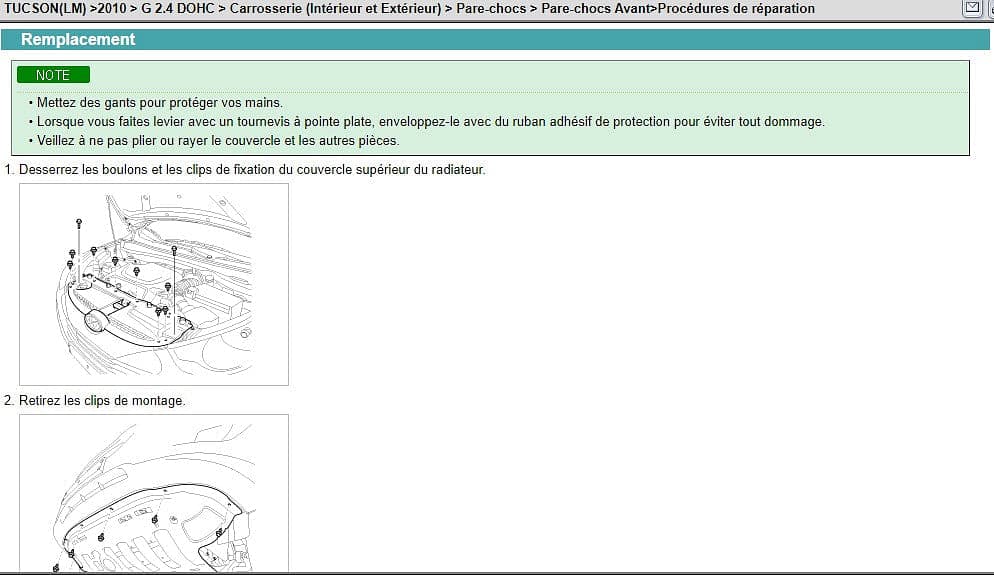 TUCSON(LM) >2010 > G 2.4 DOHC > Carrosserie (Intérieur et Extérieur) > Pare-chocs > Pare-chocs Avant>Procédures de réparation

Remplacement

NOTE

• Mettez des gants pour protéger vos mains.
• Lorsque vous faites levier avec un tournevis à pointe plate, enveloppez-le avec du ruban adhésif de protection pour éviter tout dommage.
• Veillez à ne pas plier ou rayer le couvercle et les autres pièces.

1. Desserrez les boulons et les clips de fixation du couvercle supérieur du radiateur.

2. Retirez les clips de montage.