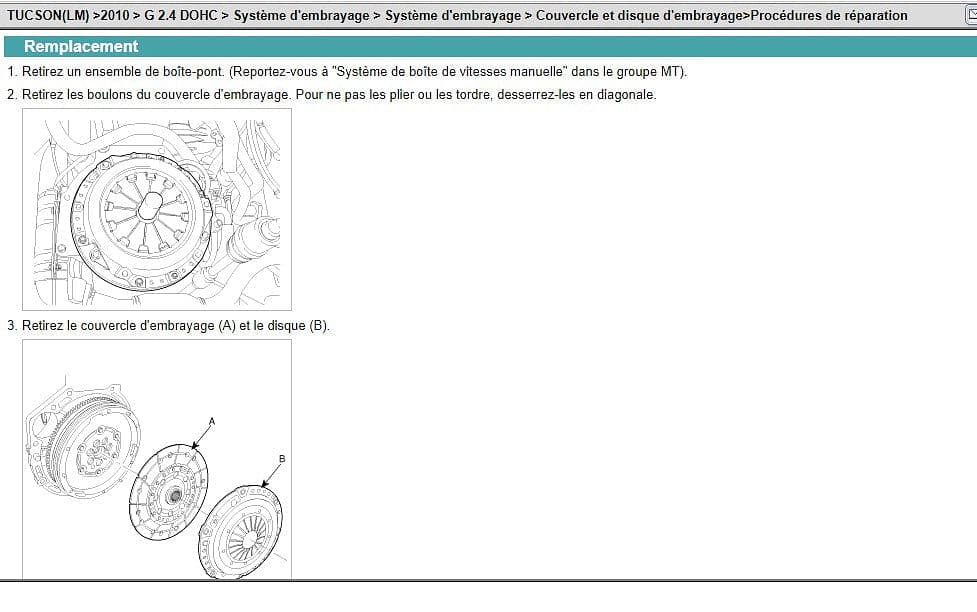 TUCSON(LM) >2010 > G 2.4 DOHC > Système d'embrayage > Système d'embrayage > Couvercle et disque d'embrayage>Procédures de réparation

Remplacement

1. Retirez un ensemble de boîte-pont. (Reportez-vous à "Système de boîte de vitesses manuelle" dans le groupe MT).

2. Retirez les boulons du couvercle d'embrayage. Pour ne pas les plier ou les tordre, desserrez-les en diagonale.

3. Retirez le couvercle d'embrayage (A) et le disque (B).

A

B