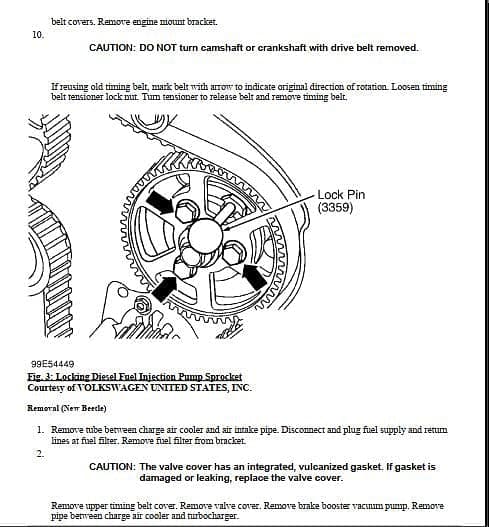 belt covers. Remove engine mount bracket.

10.

CAUTION: DO NOT turn camshaft or crankshaft with drive belt removed.

If reusing old timing belt, mark belt with arrow to indicate original direction of rotation. Loosen timing belt tensioner lock nut. Turn tensioner to release belt and remove timing belt.

Lock Pin (3359)

99E54449

Fig. 3: Locking Diesel Fuel Injection Pump Sprocket
Courtesy of VOLKSWAGEN UNITED STATES, INC.

Removal (New Beetle)

1. Remove tube between charge air cooler and air intake pipe. Disconnect and plug fuel supply and return lines at fuel filter. Remove fuel filter from bracket.

2.

CAUTION: The valve cover has an integrated, vulcanized gasket. If gasket is damaged or leaking, replace the valve cover.

Remove upper timing belt cover. Remove valve cover. Remove brake booster vacuum pump. Remove pipe between charge air cooler and turbocharger.